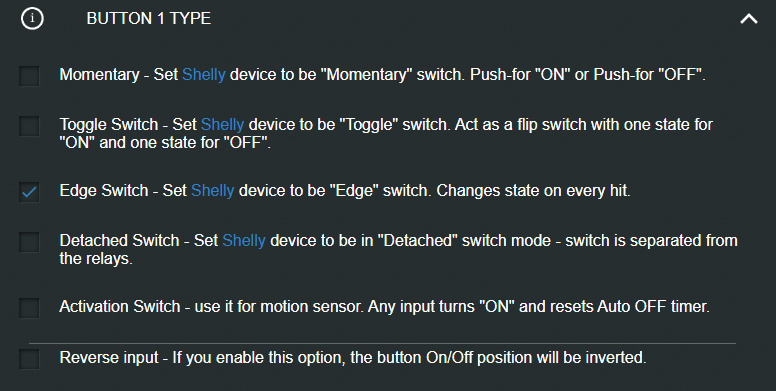 BUTTON 1 TYPE

Momentary - Set Shelly device to be "Momentary" switch. Push-for "ON" or Push-for "OFF".

Toggle Switch - Set Shelly device to be "Toggle" switch. Act as a flip switch with one state for "ON" and one state for "OFF".

Edge Switch - Set Shelly device to be "Edge" switch. Changes state on every hit.

Detached Switch - Set Shelly device to be in "Detached" switch mode - switch is separated from the relays.

Activation Switch - use it for motion sensor. Any input turns "ON" and resets Auto OFF timer.

Reverse input - If you enable this option, the button On/Off position will be inverted.